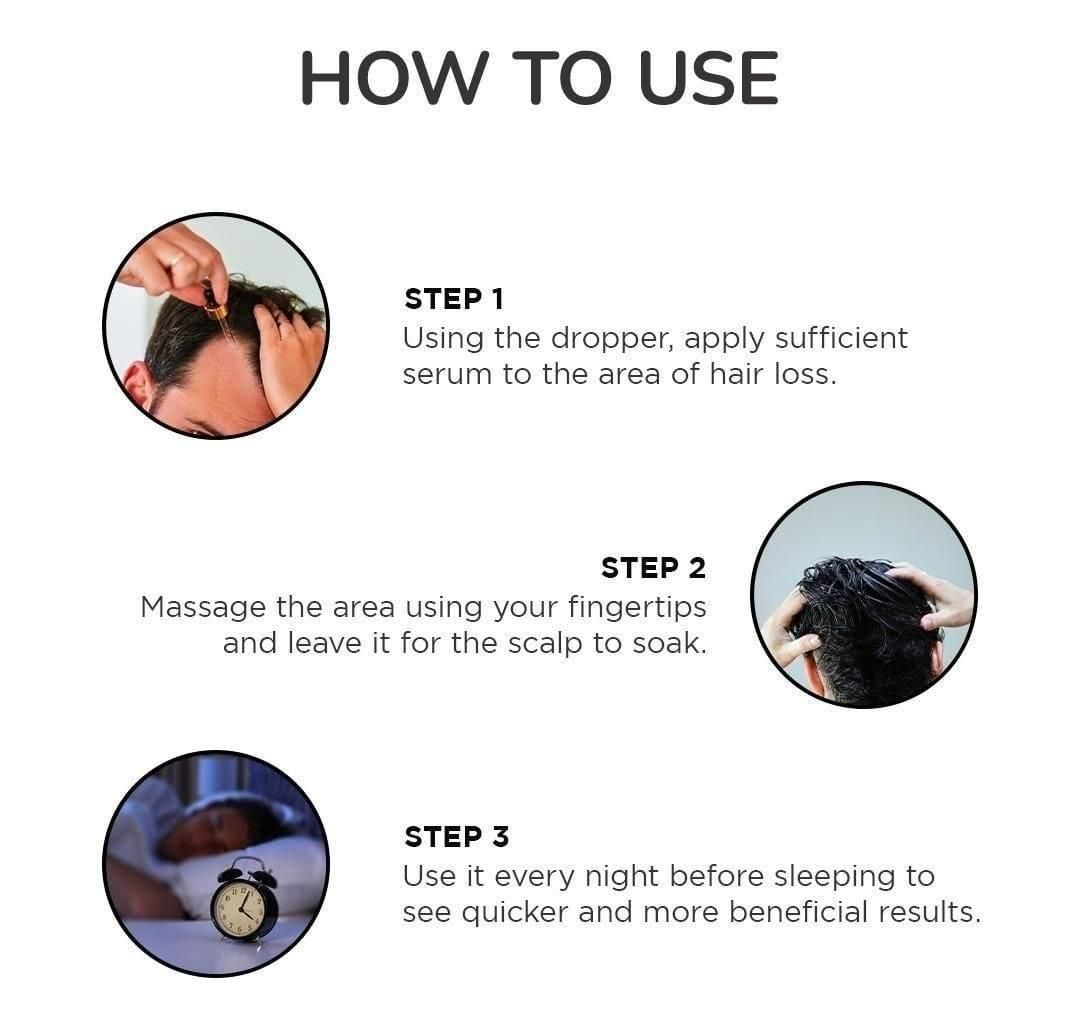 HOW TO USE

STEP 1
Using the dropper, apply sufficient serum to the area of hair loss.

STEP 2
Massage the area using your fingertips and leave it for the scalp to soak.

STEP 3
Use it every night before sleeping to see quicker and more beneficial results.